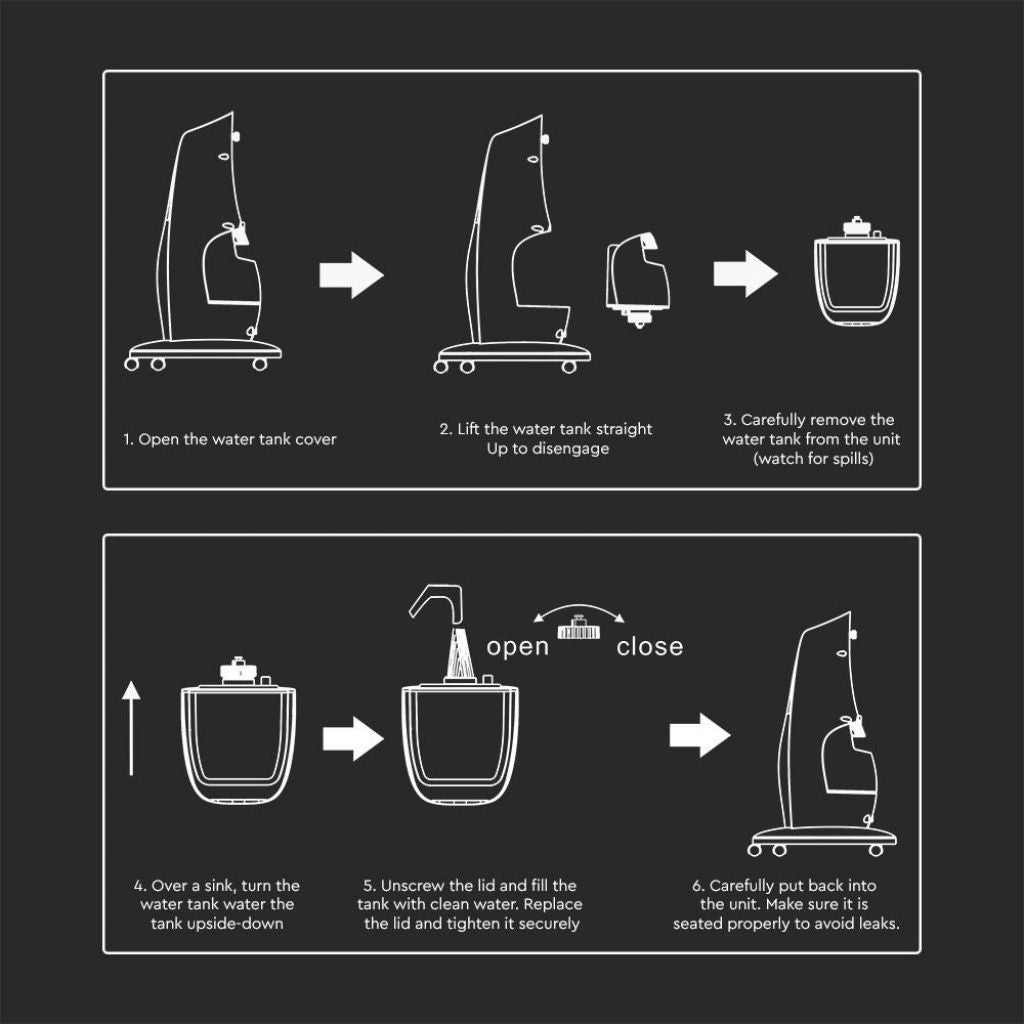 1. Open the water tank cover

2. Lift the water tank straight Up to disengage

3. Carefully remove the water tank from the unit (watch for spills)

open

close

4. Over a sink, turn the water tank water the tank upside-down

5. Unscrew the lid and fill the tank with clean water. Replace the lid and tighten it securely

6. Carefully put back into the unit. Make sure it is seated properly to avoid leaks.